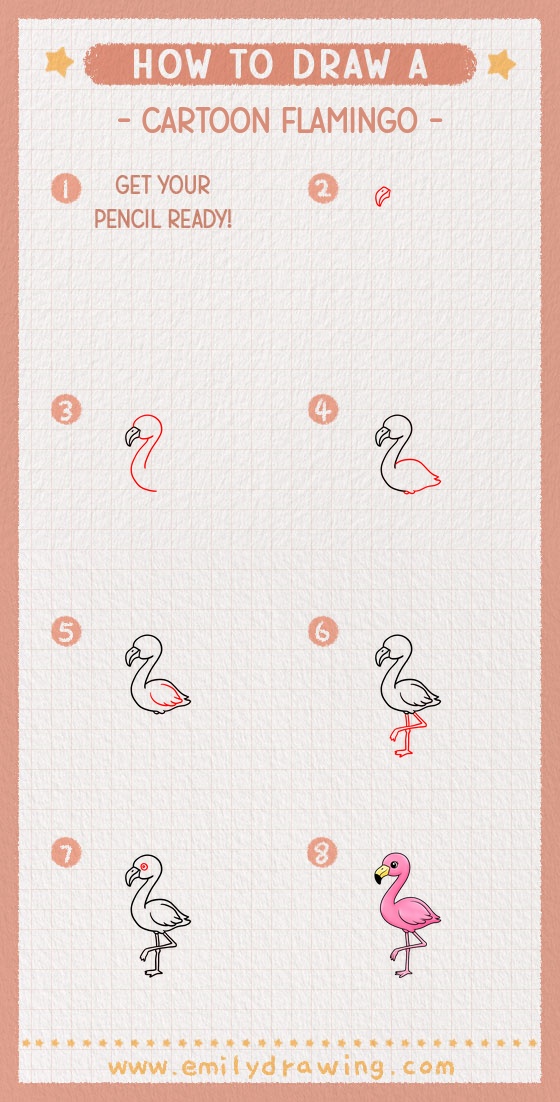 HOW TO DRAW A

- CARTOON FLAMINGO -

1 GET YOUR PENCIL READY!

2

3

4

5

6

7

8

www.emilydrawing.com